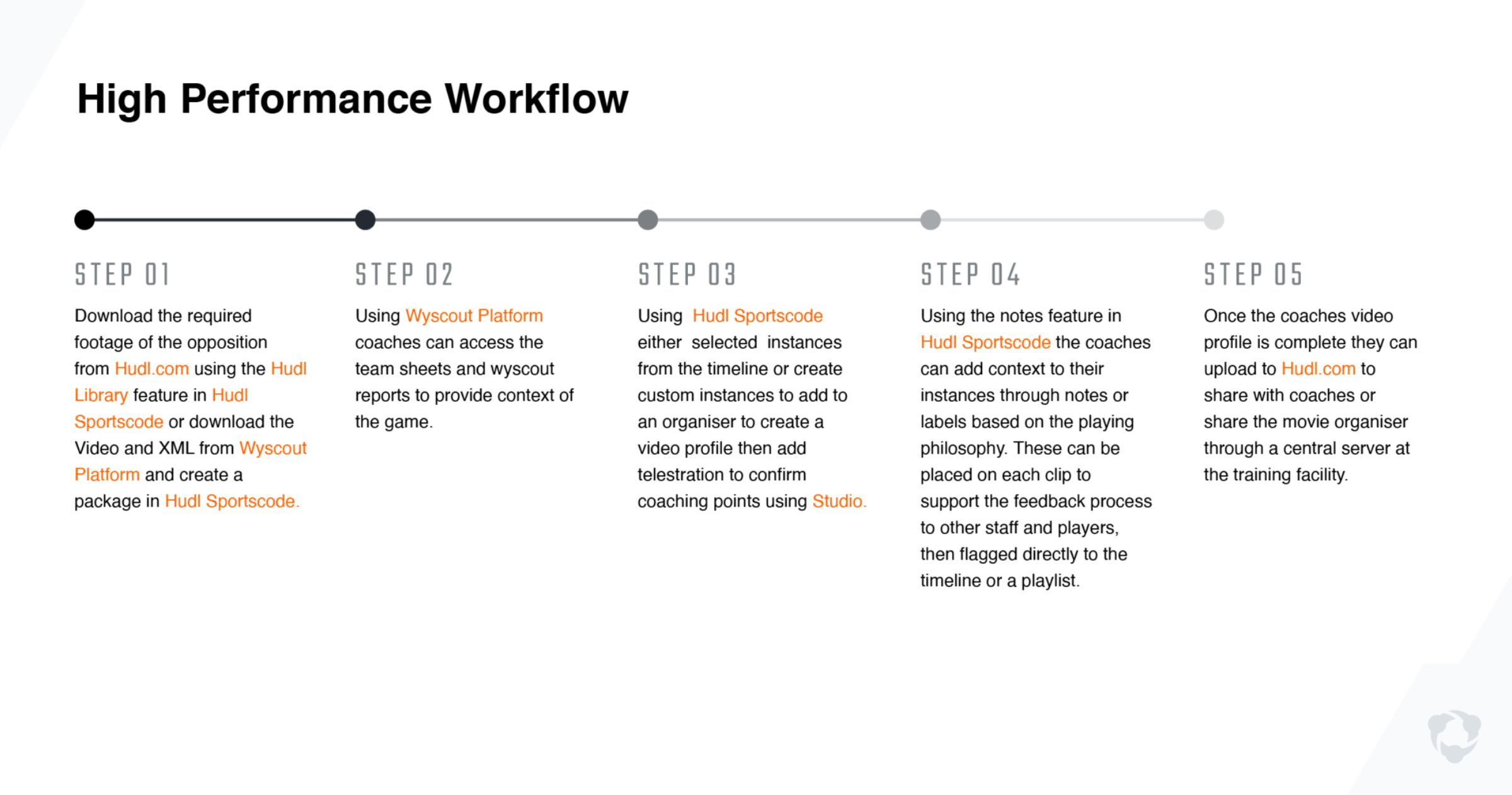 High Performance Workflow

STEP 01

Download the required footage of the opposition from Hudl.com using the Hudl Library feature in Hudl Sportscode or download the Video and XML from Wyscout Platform and create a package in Hudl Sportscode.

STEP 02

Using Wyscout Platform coaches can access the team sheets and wyscout reports to provide context of the game.

STEP 03

Using Hudl Sportscode either selected instances from the timeline or create custom instances to add to an organiser to create a video profile then add telestration to confirm coaching points using Studio.

STEP 04

Using the notes feature in Hudl Sportscode the coaches can add context to their instances through notes or labels based on the playing philosophy. These can be placed on each clip to support the feedback process to other staff and players, then flagged directly to the timeline or a playlist.

STEP 05

Once the coaches video profile is complete they can upload to Hudl.com to share with coaches or share the movie organiser through a central server at the training facility.